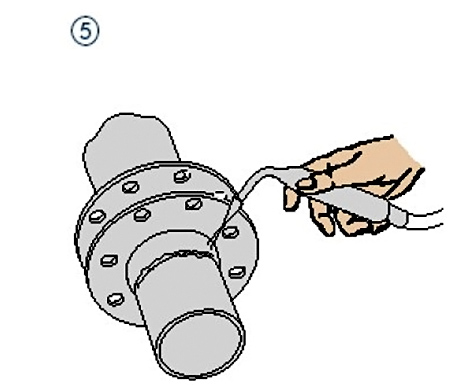 ⑤